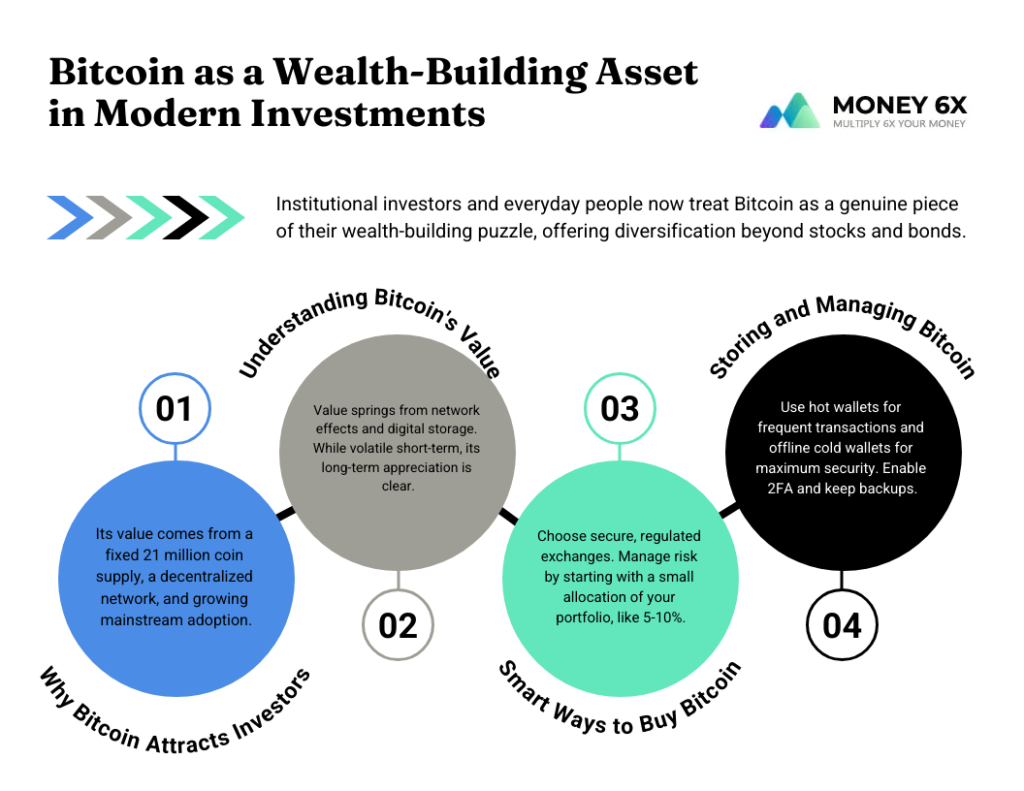 Bitcoin as a Wealth-Building Asset in Modern Investments

MONEY 6X
MULTIPLY 6X YOUR MONEY

Institutional investors and everyday people now treat Bitcoin as a genuine piece of their wealth-building puzzle, offering diversification beyond stocks and bonds.

01

Its value comes from a fixed 21 million coin supply, a decentralized network, and growing mainstream adoption.

Why Bitcoin Attracts Investors

Understanding Bitcoin's Value

Value springs from network effects and digital storage. While volatile short-term, its long-term appreciation is clear.

02

03

Choose secure, regulated exchanges. Manage risk by starting with a small allocation of your portfolio, like 5-10%.

Smart Ways to Buy Bitcoin

Storing and Managing Bitcoin

Use hot wallets for frequent transactions and offline cold wallets for maximum security. Enable 2FA and keep backups.

04